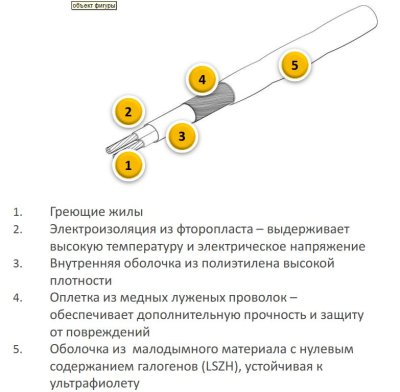 объект фигуры

5

4

2

3

1

1. Греющие жилы
2. Электроизоляция из фторопласта – выдерживает высокую температуру и электрическое напряжение
3. Внутренняя оболочка из полиэтилена высокой плотности
4. Оплетка из медных луженых проволок – обеспечивает дополнительную прочность и защиту от повреждений
5. Оболочка из  малодымного материала с нулевым содержанием галогенов (LSZH), устойчивая к ультрафиолету