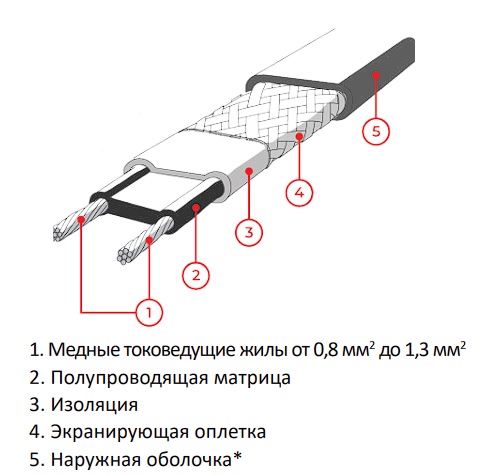 5

4

3

2

1

1. Медные токоведущие жилы от 0,8 мм$^2$ до 1,3 мм$^2$
2. Полупроводящая матрица
3. Изоляция
4. Экранирующая оплетка
5. Наружная оболочка*